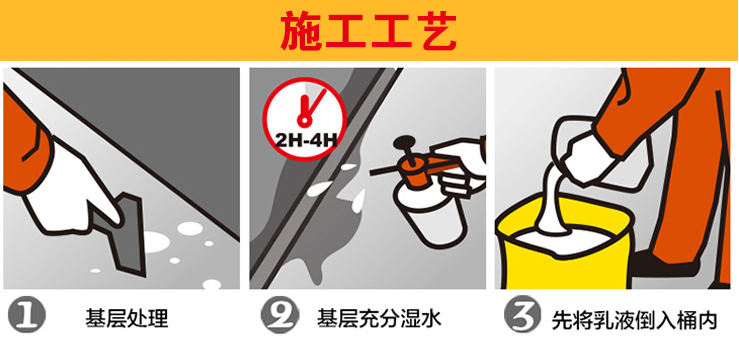 施工工艺

2H-4H

1 基层处理

2 基层充分湿水

3 先将乳液倒入桶内