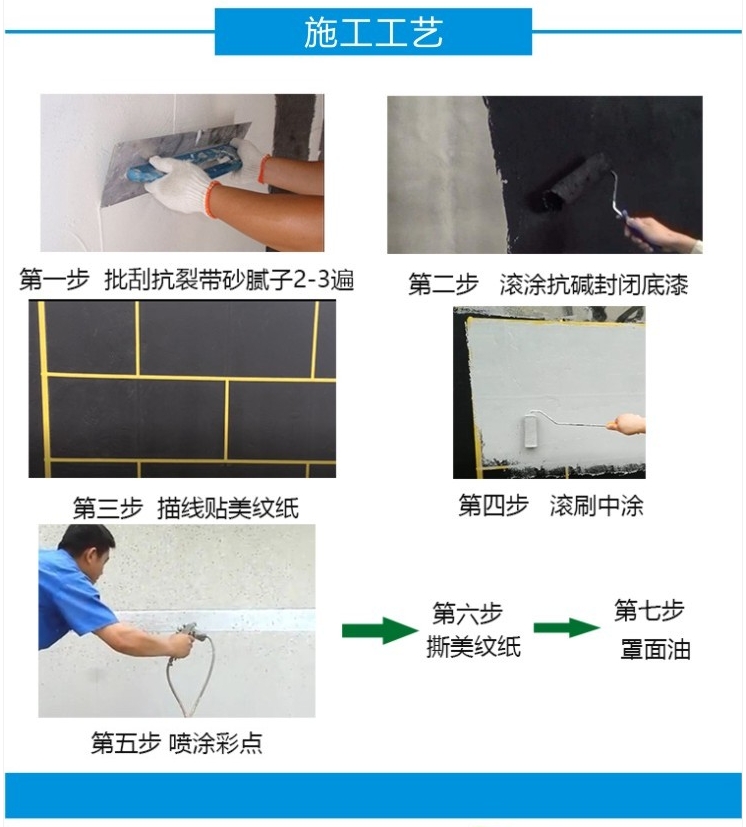 施工工艺

第一步 批刮抗裂带砂腻子2-3遍

第二步 滚涂抗碱封闭底漆

第三步 描线贴美纹纸

第四步 滚刷中涂

第五步 喷涂彩点

第六步
撕美纹纸

第七步
罩面油